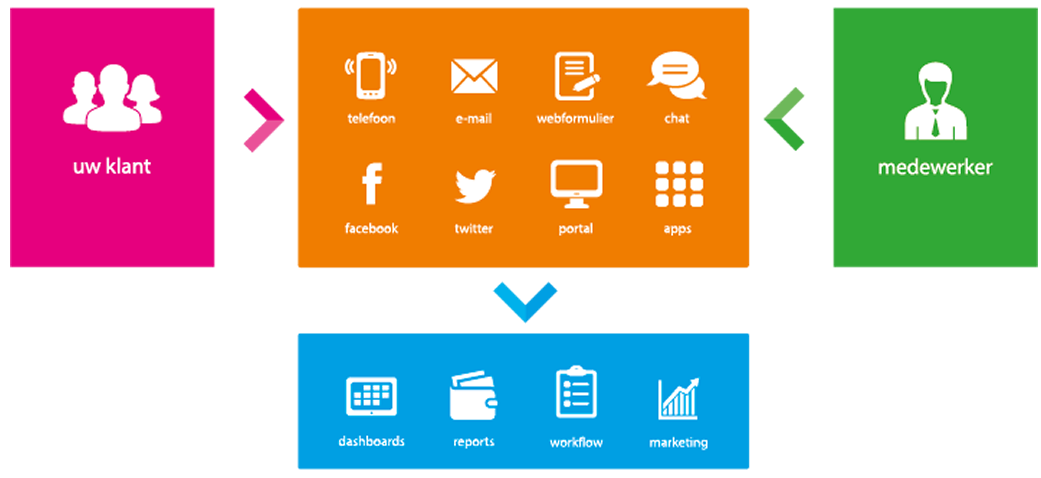 uw klant

telefoon
e-mail
webformulier
chat
facebook
twitter
portal
apps

medewerker

dashboards
reports
workflow
marketing